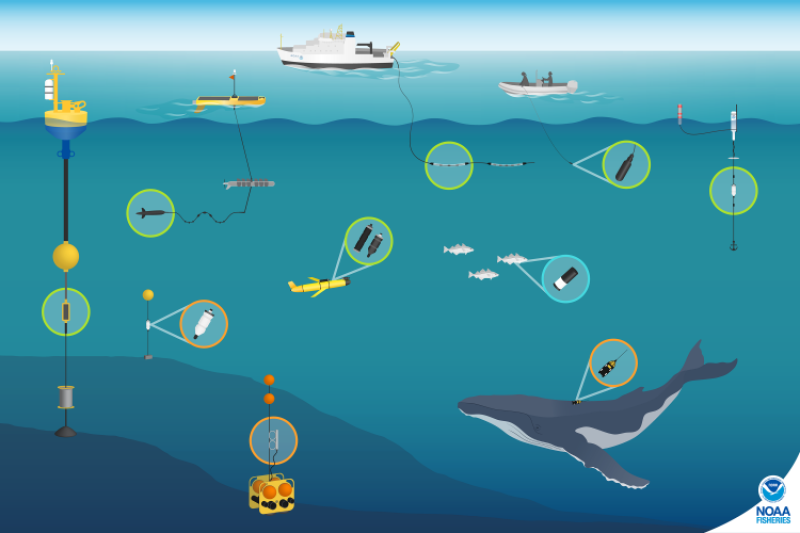 NOAA FISHERIES